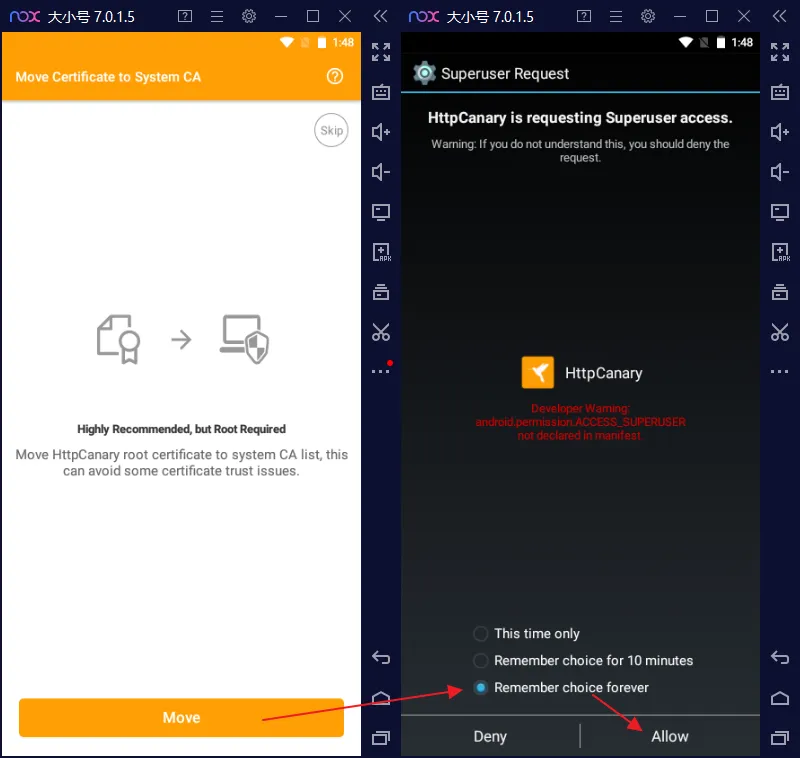 nox 大小号 7.0.1.5

1:48

Move Certificate to System CA

Skip

Highly Recommended, but Root Required

Move HttpCanary root certificate to system CA list, this can avoid some certificate trust issues.

Move

nox 大小号 7.0.1.5

1:48

Superuser Request

HttpCanary is requesting Superuser access.

Warning: If you do not understand this, you should deny the request.

HttpCanary

Developer Warning: android.permission.ACCESS_SUPERUSER not declared in manifest.

This time only

Remember choice for 10 minutes

Remember choice forever

Deny

Allow